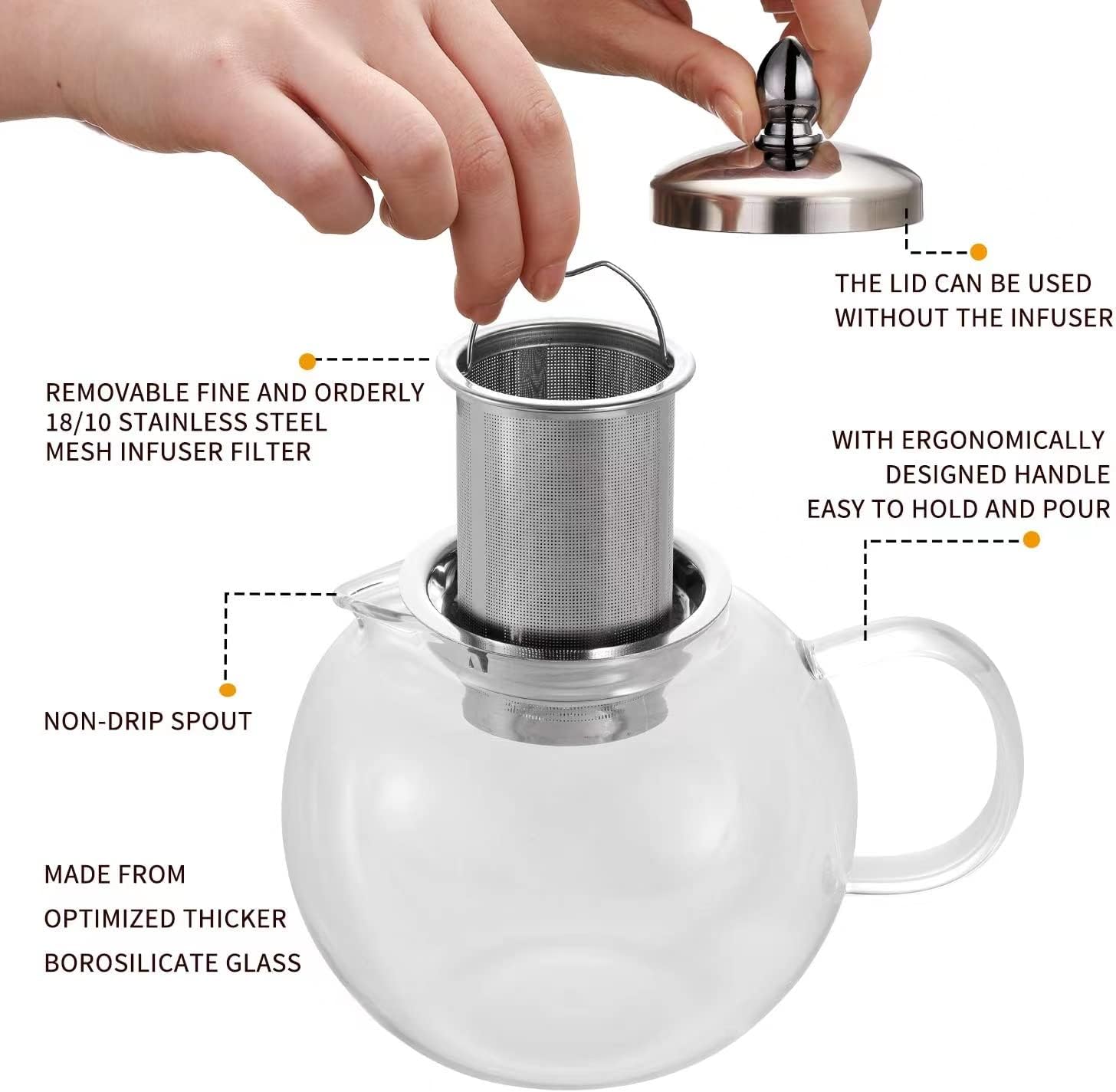 THE LID CAN BE USED WITHOUT THE INFUSER

REMOVABLE FINE AND ORDERLY 18/10 STAINLESS STEEL MESH INFUSER FILTER

WITH ERGONOMICALLY DESIGNED HANDLE EASY TO HOLD AND POUR

NON-DRIP SPOUT

MADE FROM OPTIMIZED THICKER BOROSILICATE GLASS