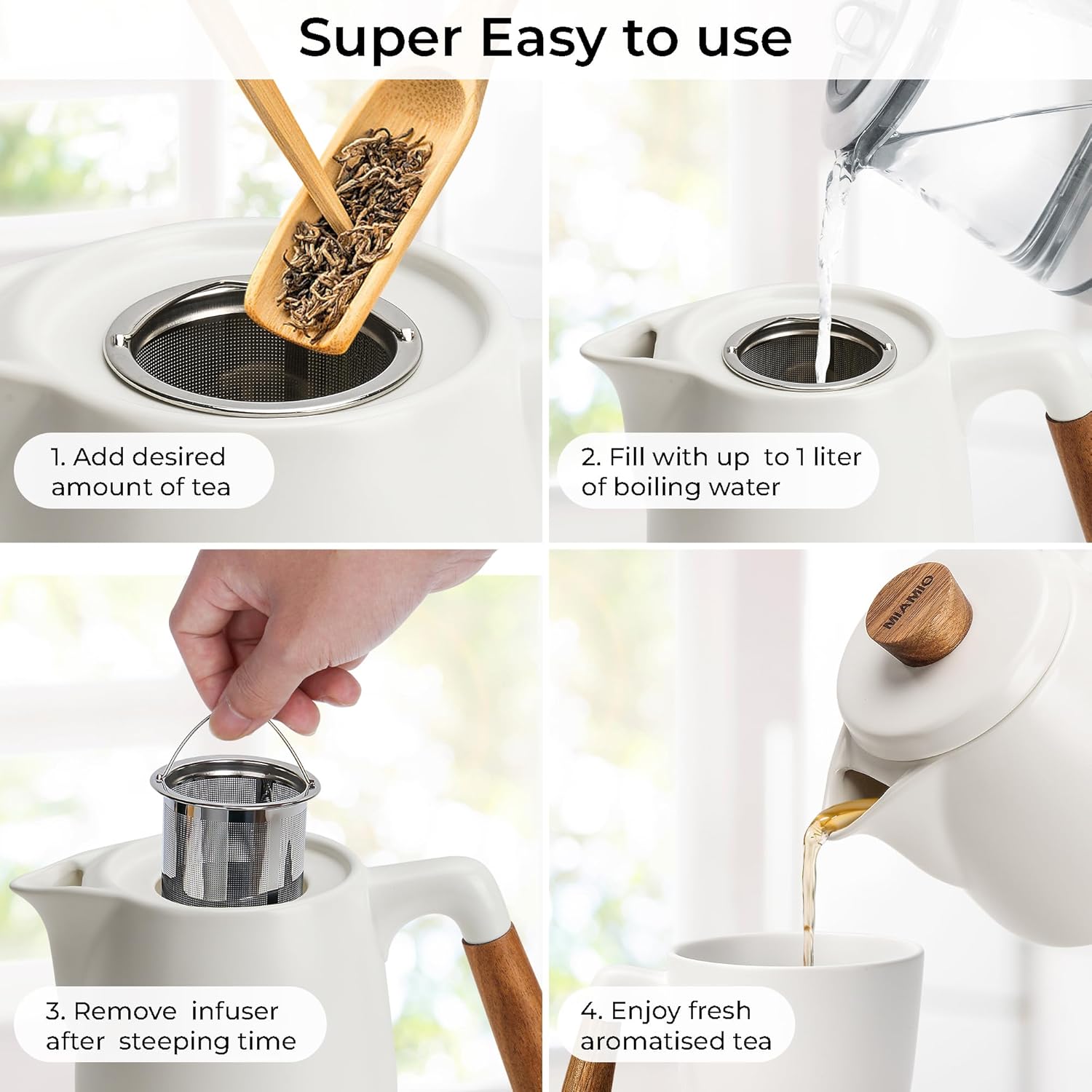 Super Easy to use

1. Add desired amount of tea

2. Fill with up to 1 liter of boiling water

3. Remove infuser after steeping time

MIAMIO

4. Enjoy fresh aromatised tea