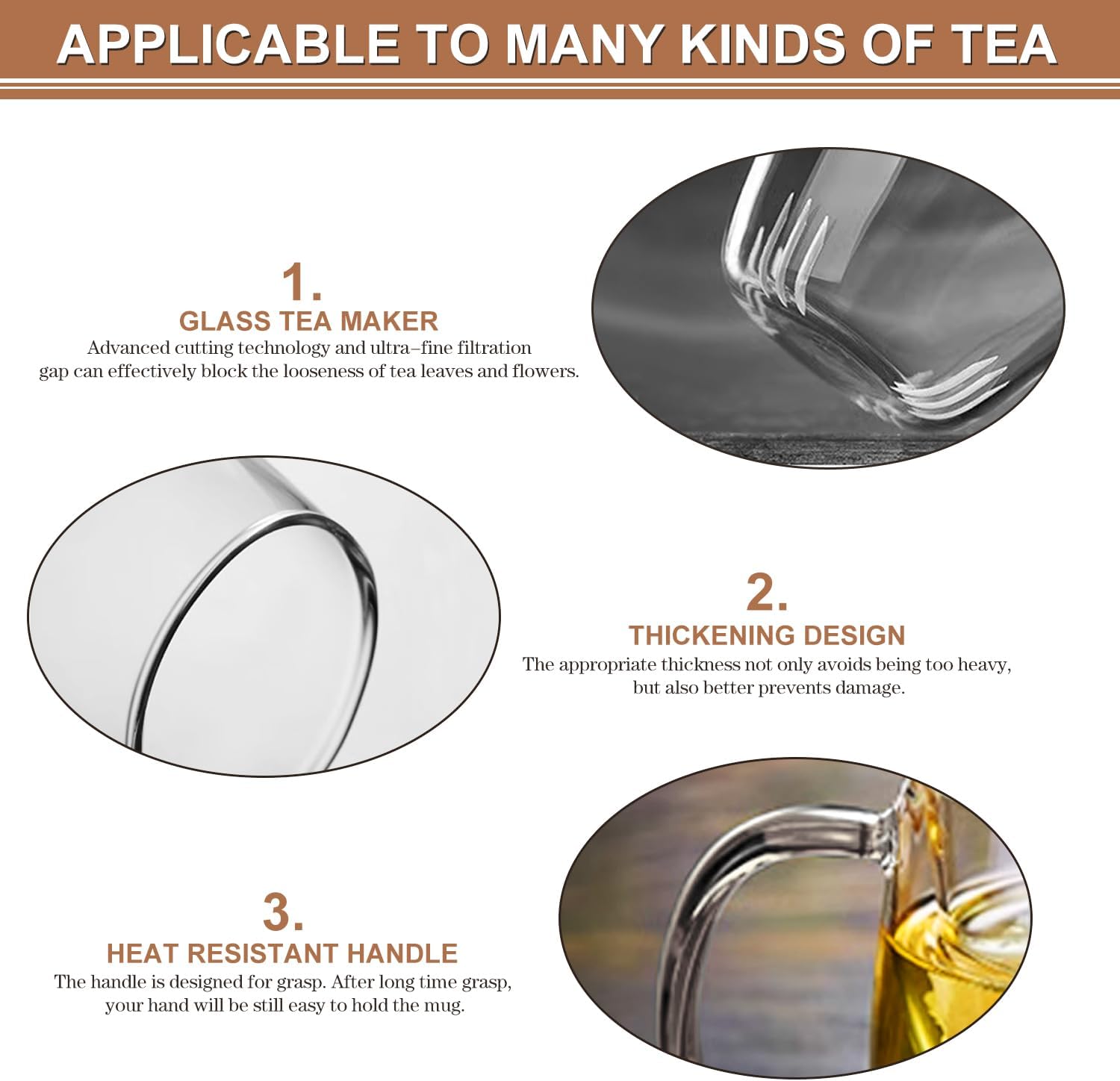 APPLICABLE TO MANY KINDS OF TEA

1.
GLASS TEA MAKER
Advanced cutting technology and ultra–fine filtration gap can effectively block the looseness of tea leaves and flowers.

2.
THICKENING DESIGN
The appropriate thickness not only avoids being too heavy, but also better prevents damage.

3.
HEAT RESISTANT HANDLE
The handle is designed for grasp. After long time grasp, your hand will be still easy to hold the mug.