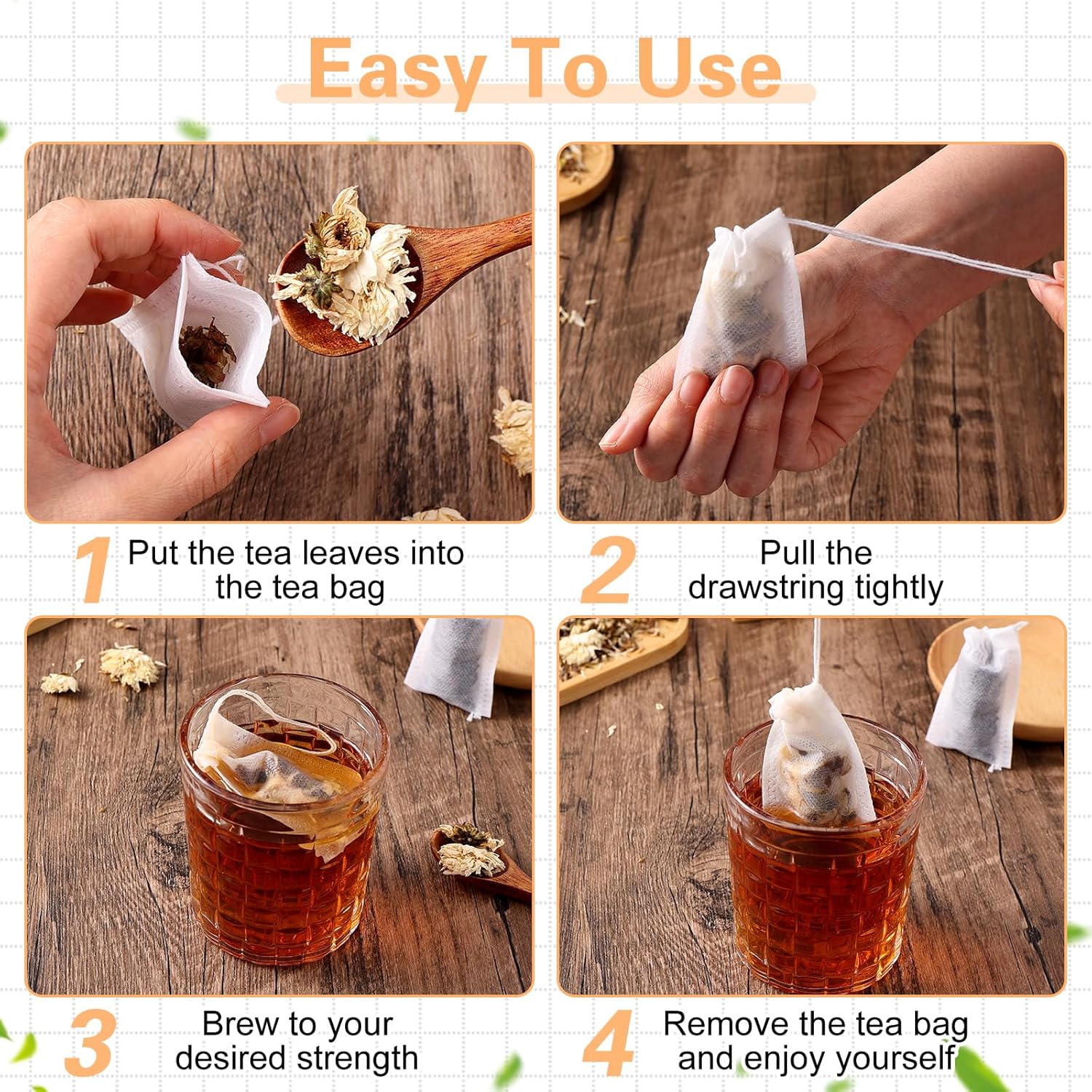 Easy To Use

1 Put the tea leaves into the tea bag

2 Pull the drawstring tightly

3 Brew to your desired strength

4 Remove the tea bag and enjoy yourself