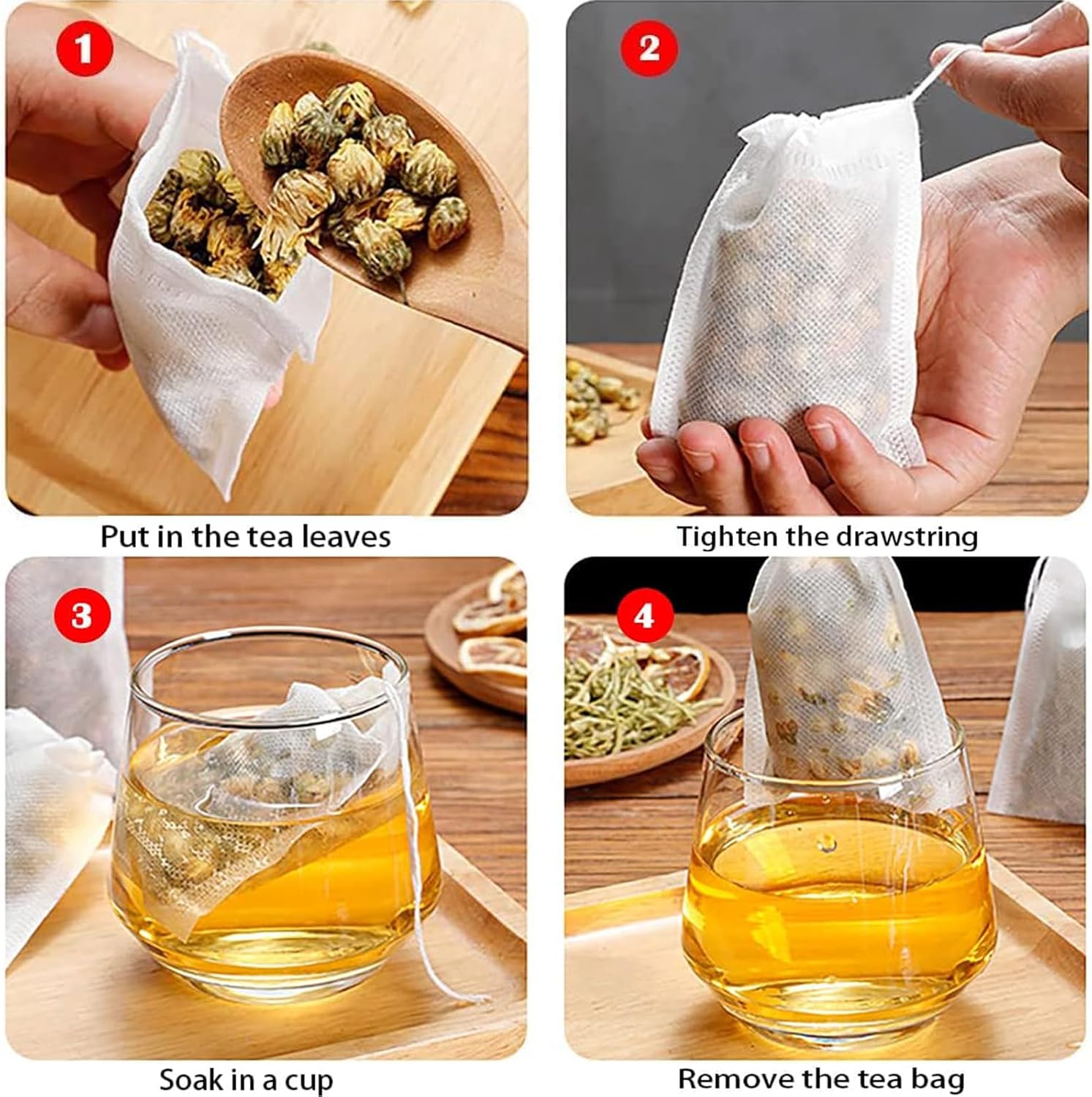 1

Put in the tea leaves

2

Tighten the drawstring

3

Soak in a cup

4

Remove the tea bag