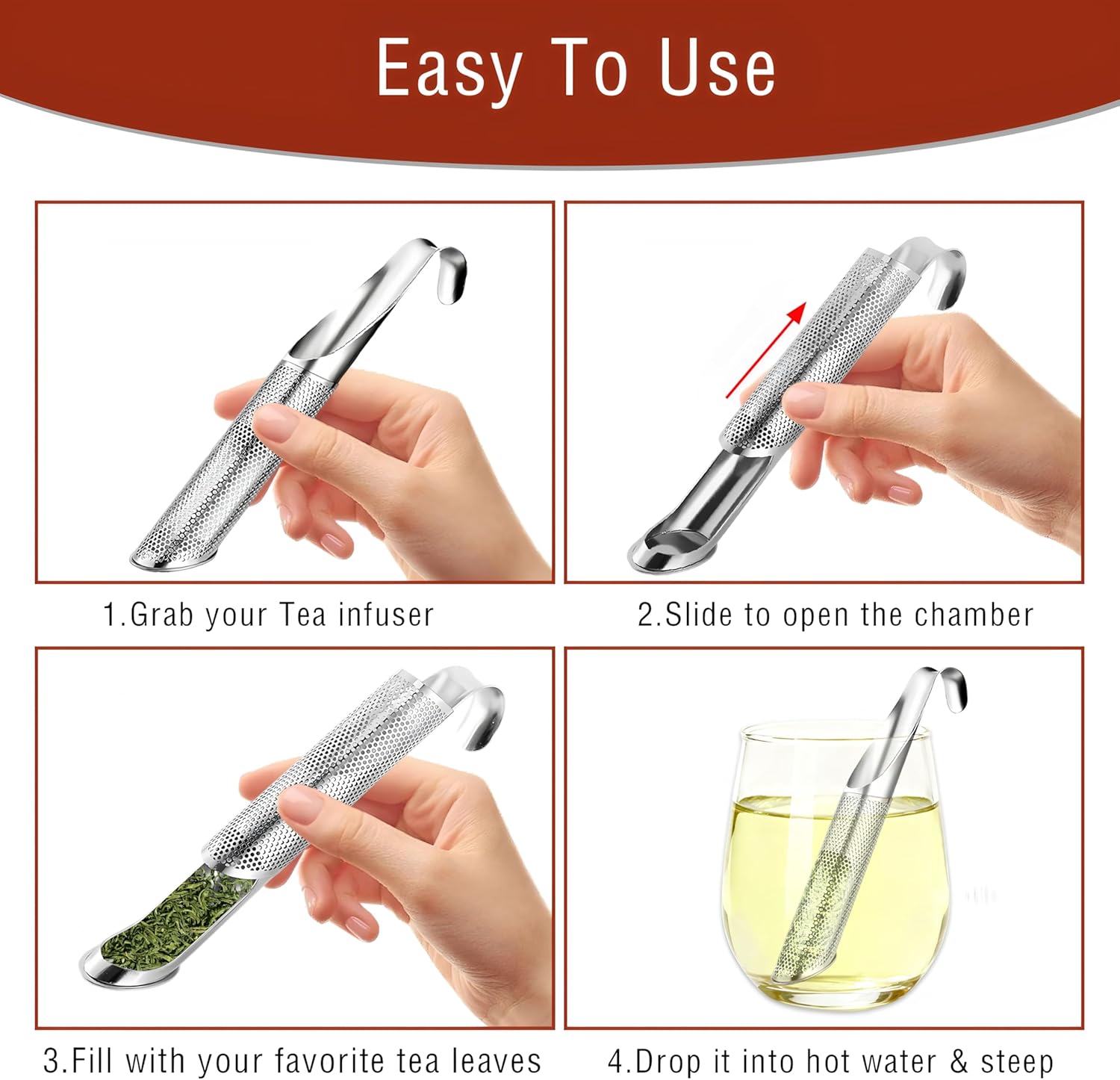 Easy To Use

1.Grab your Tea infuser

2.Slide to open the chamber

3.Fill with your favorite tea leaves

4.Drop it into hot water & steep