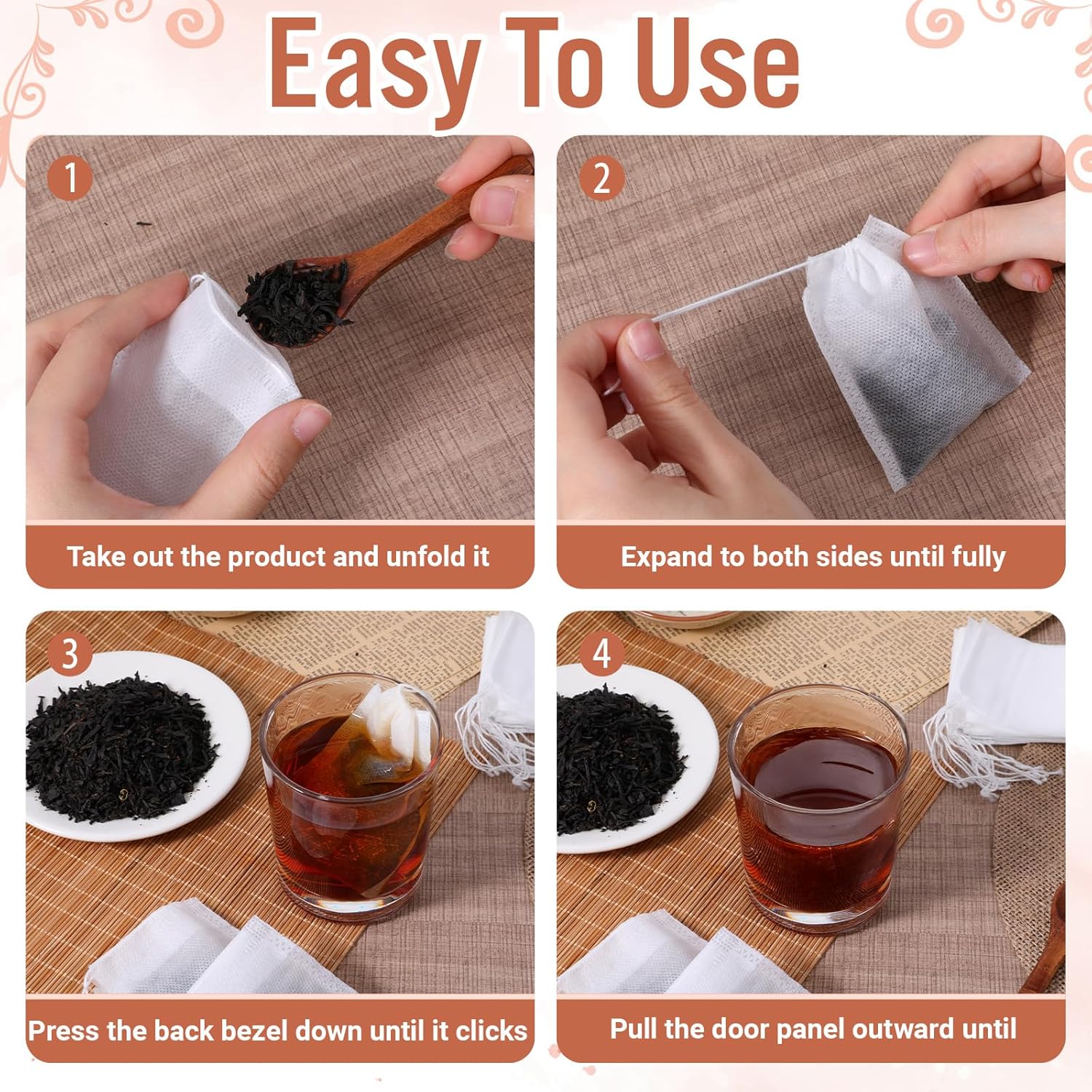 Easy To Use

1

Take out the product and unfold it

2

Expand to both sides until fully

3

Press the back bezel down until it clicks

4

Pull the door panel outward until