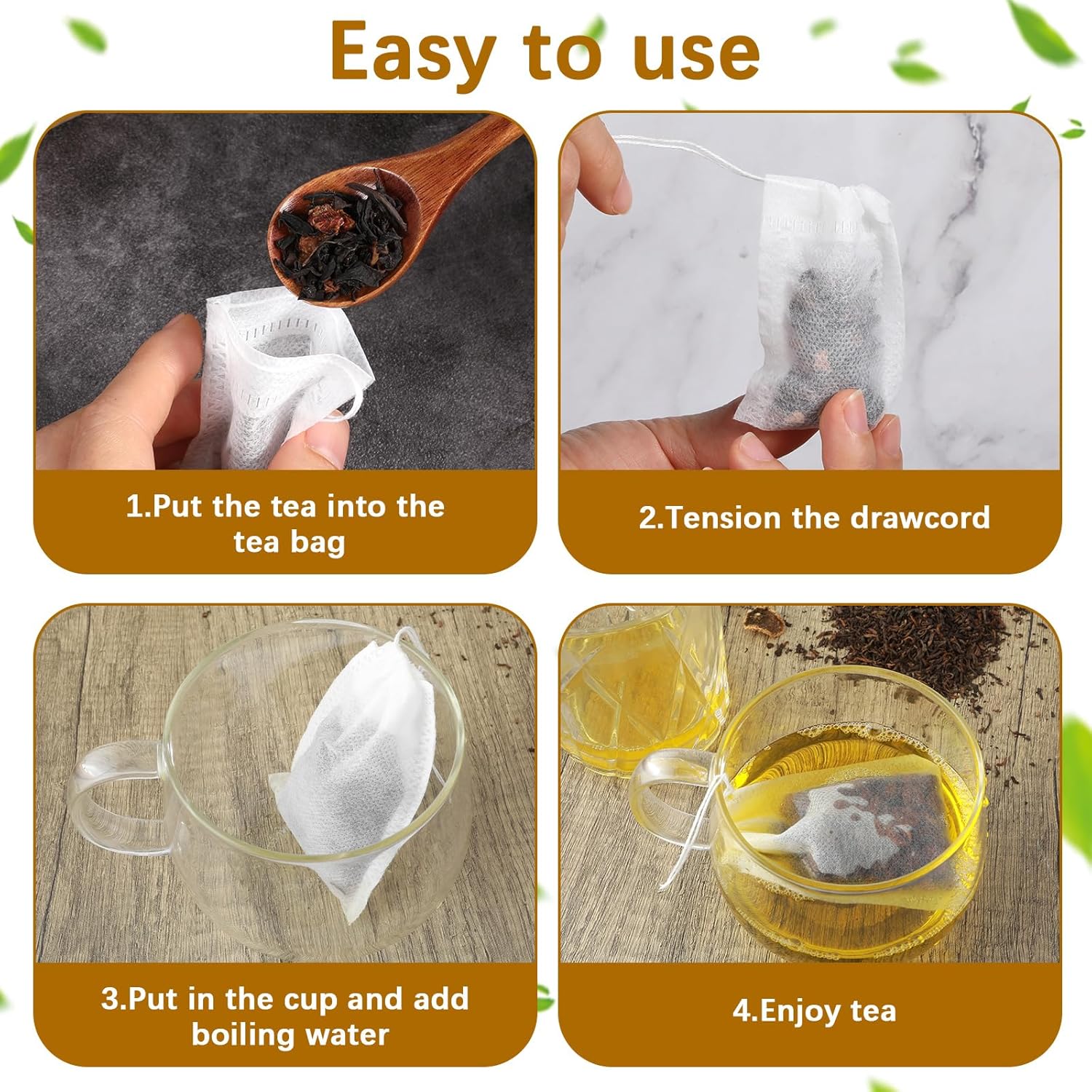 Easy to use

1.Put the tea into the tea bag

2.Tension the drawcord

3.Put in the cup and add boiling water

4.Enjoy tea