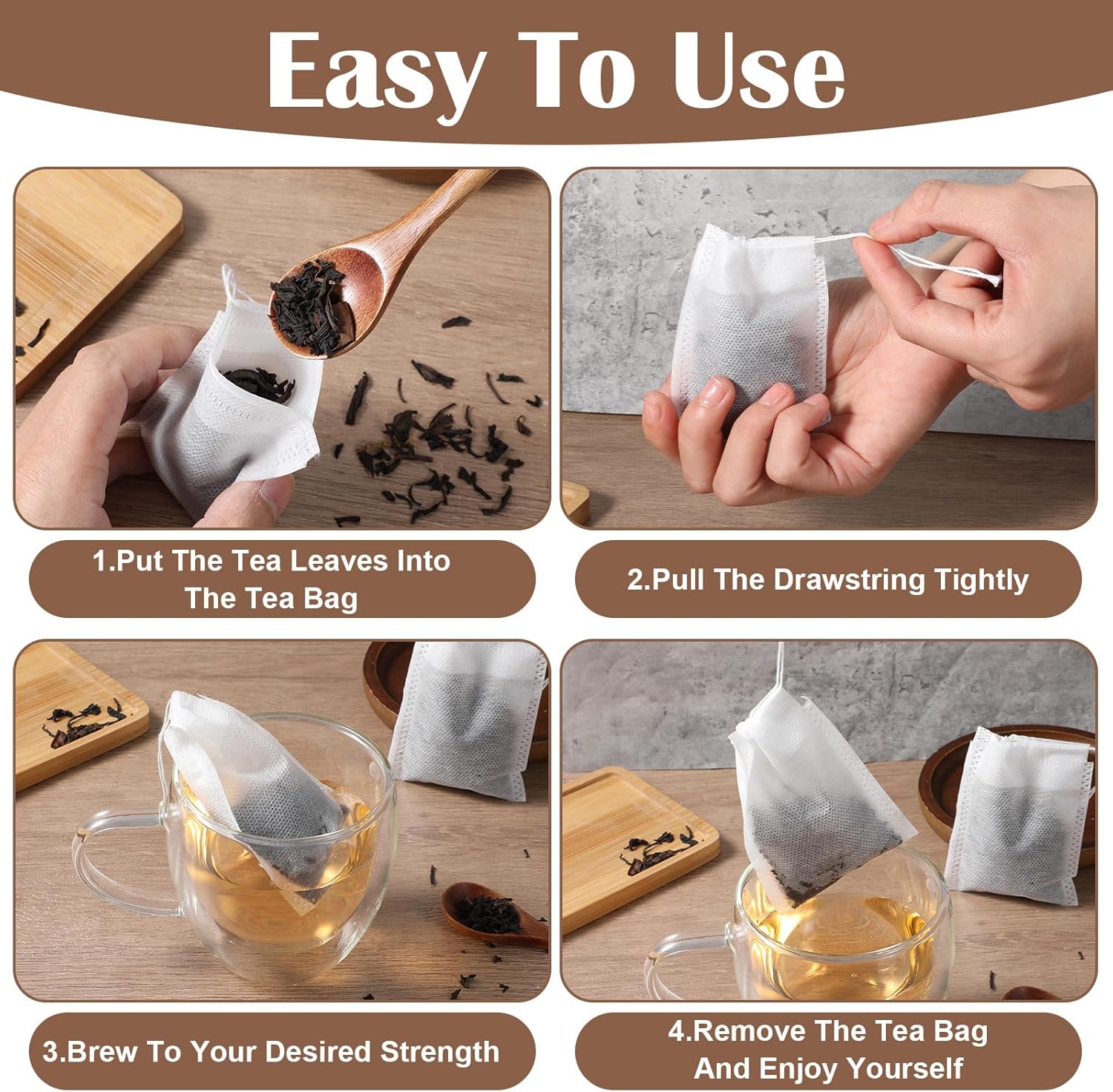 Easy To Use

1.Put The Tea Leaves Into The Tea Bag

2.Pull The Drawstring Tightly

3.Brew To Your Desired Strength

4.Remove The Tea Bag And Enjoy Yourself