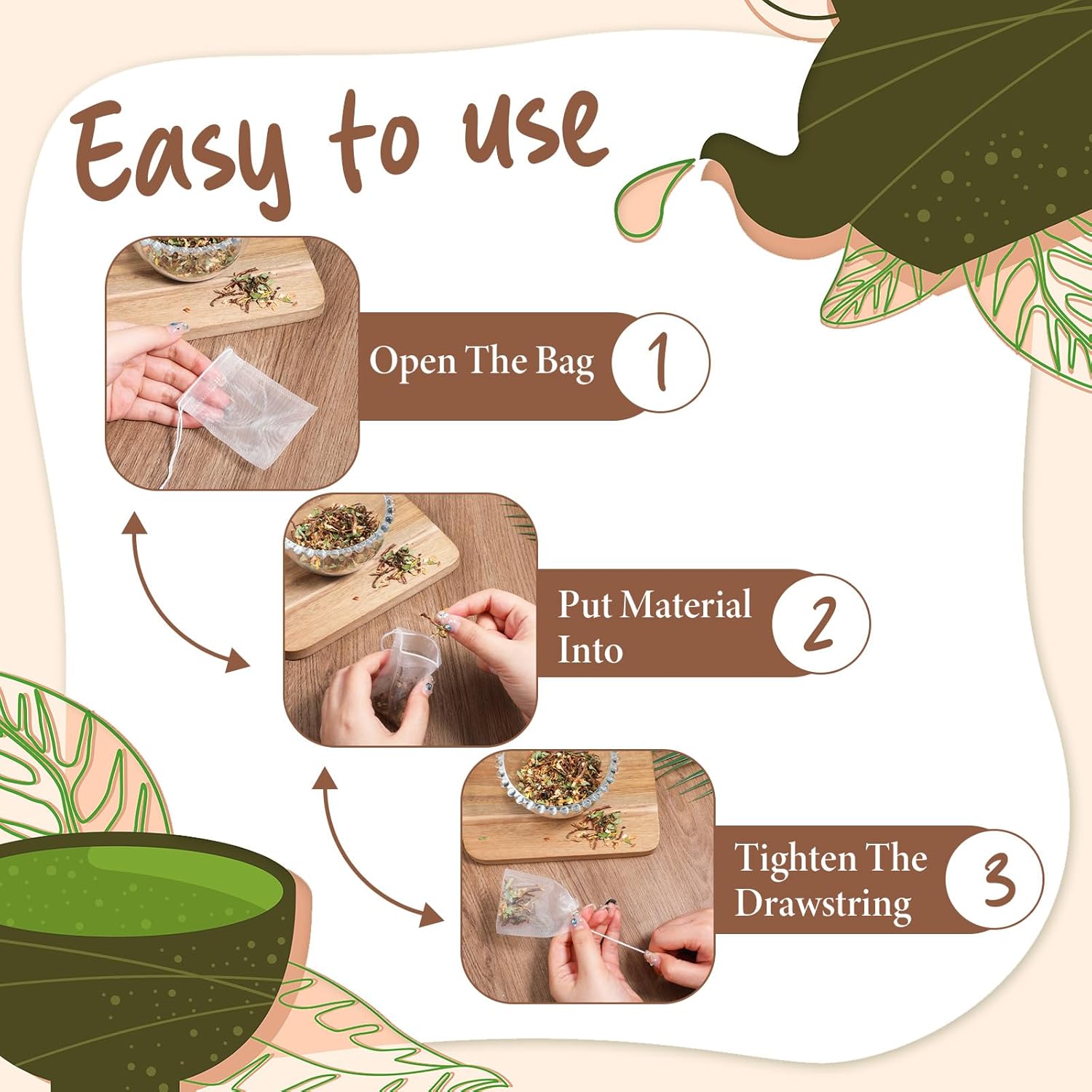 Easy to use

Open The Bag 1

Put Material Into 2

Tighten The Drawstring 3