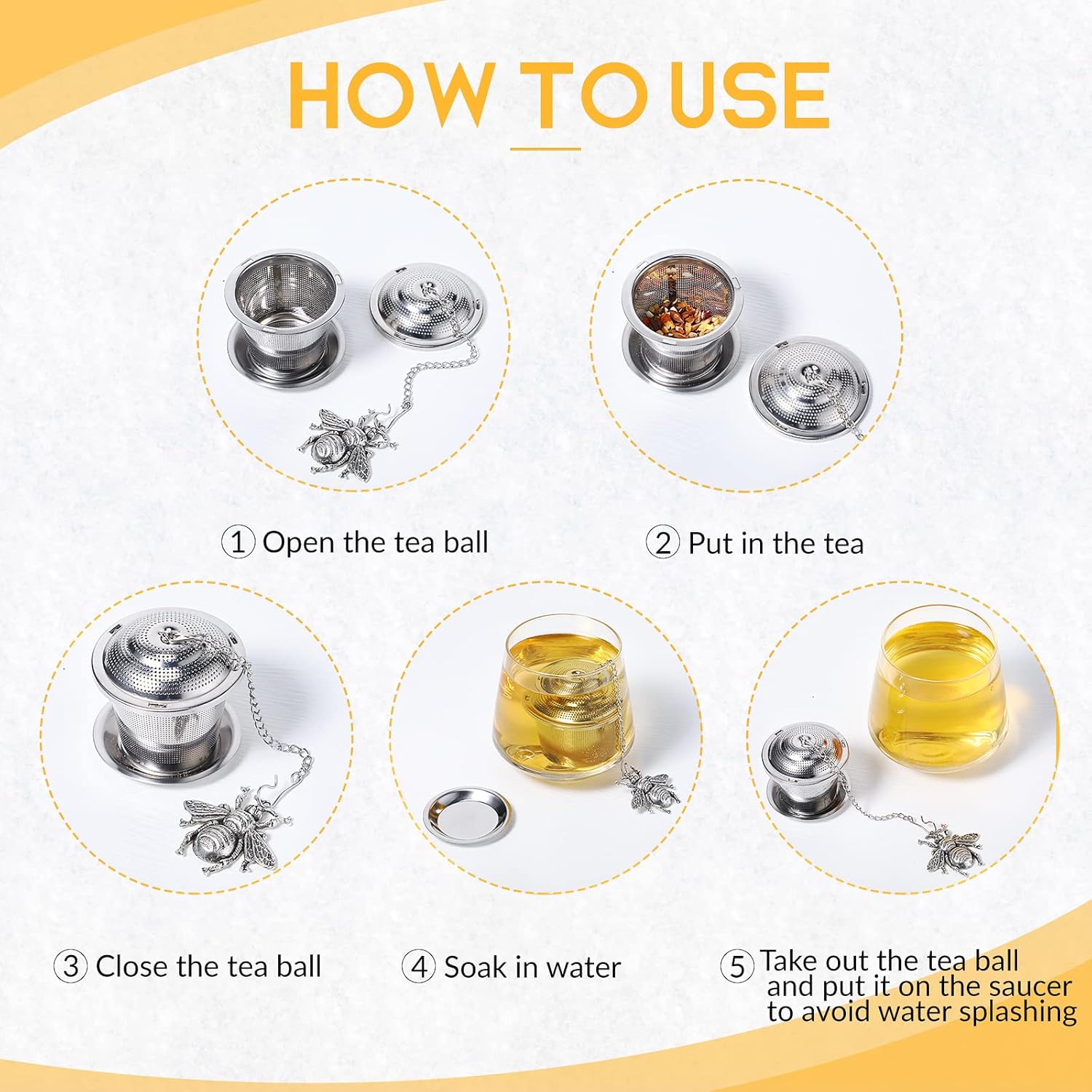 HOW TO USE

① Open the tea ball

② Put in the tea

③ Close the tea ball

④ Soak in water

⑤ Take out the tea ball and put it on the saucer to avoid water splashing