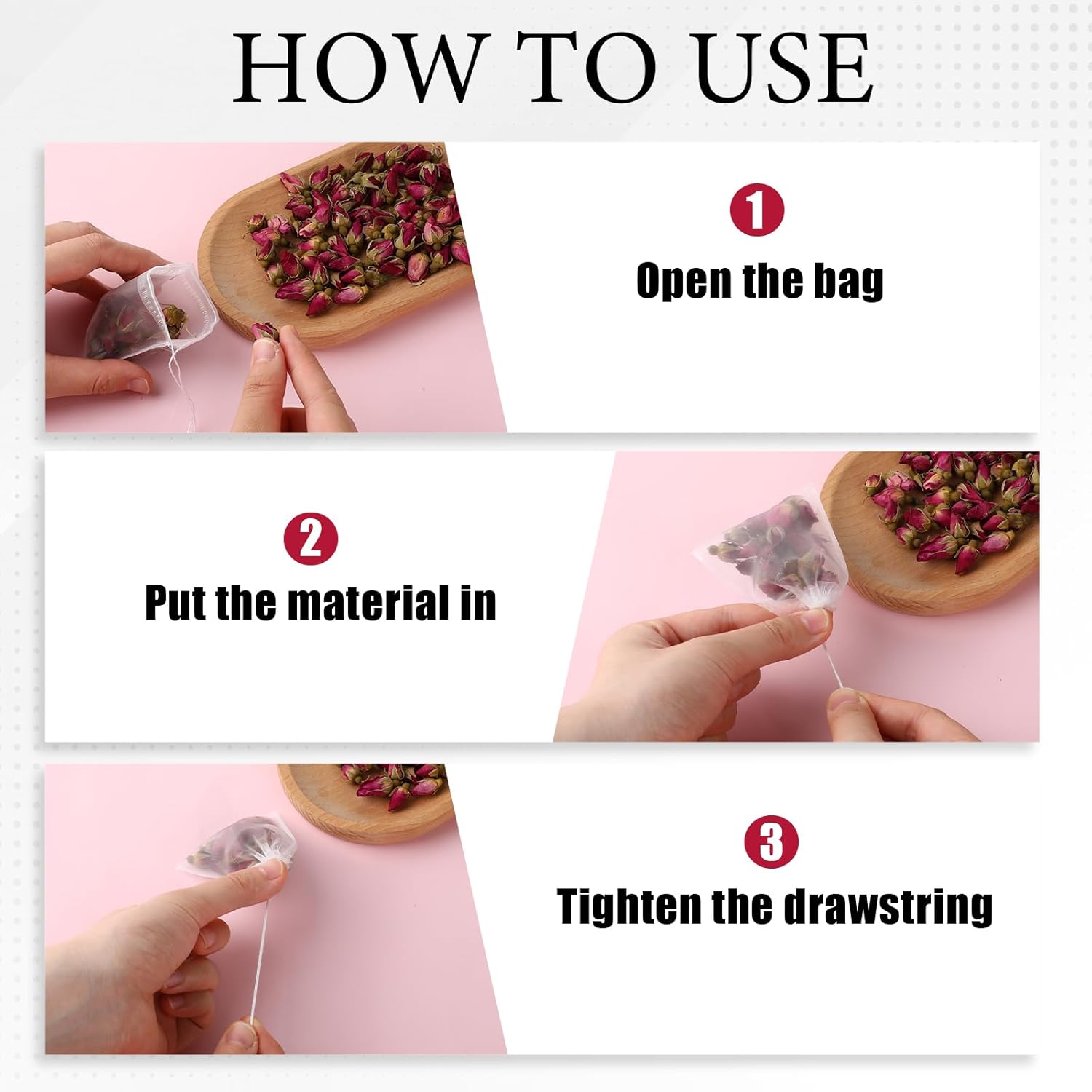 HOW TO USE

1

Open the bag

2

Put the material in

3

Tighten the drawstring