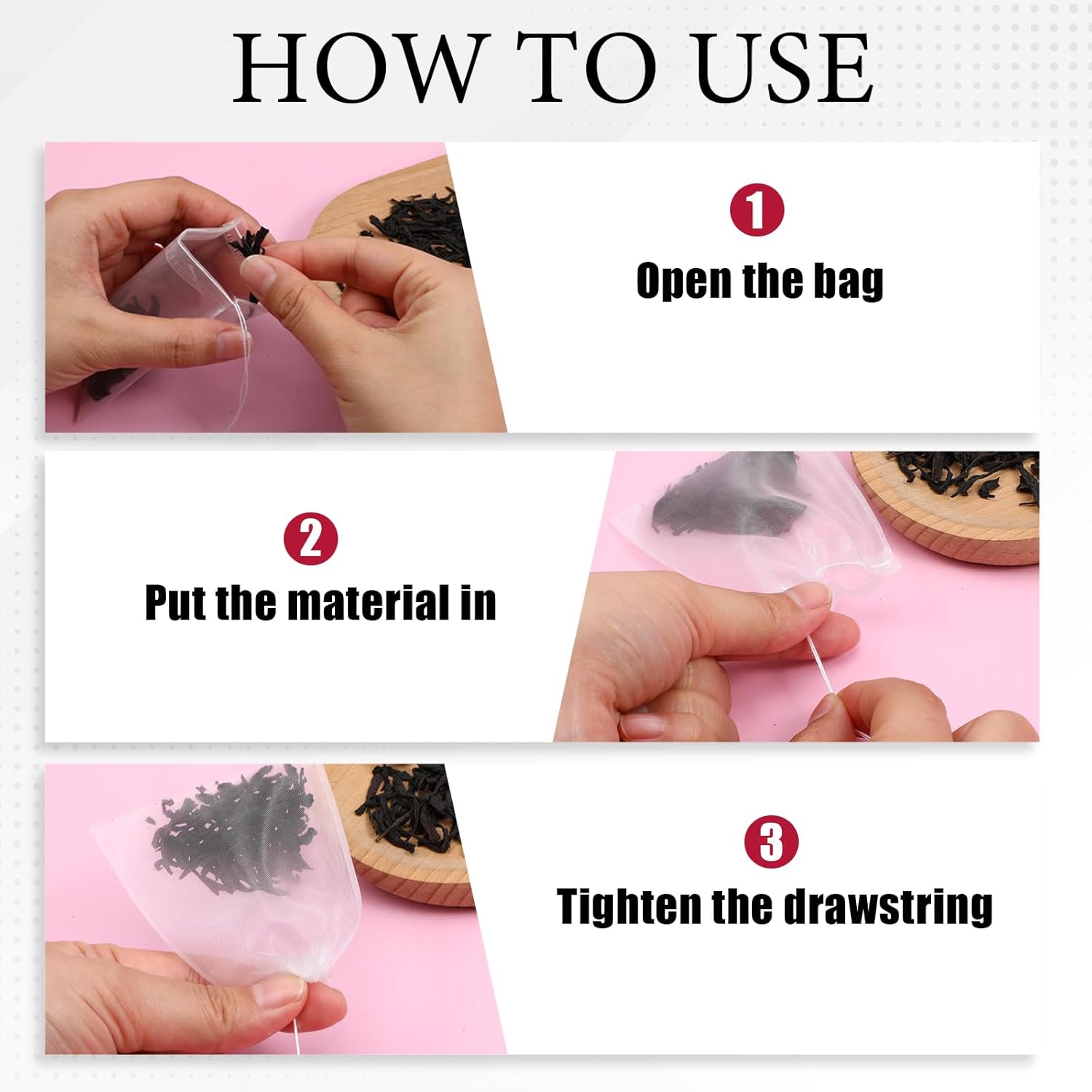 HOW TO USE

1
Open the bag

2
Put the material in

3
Tighten the drawstring