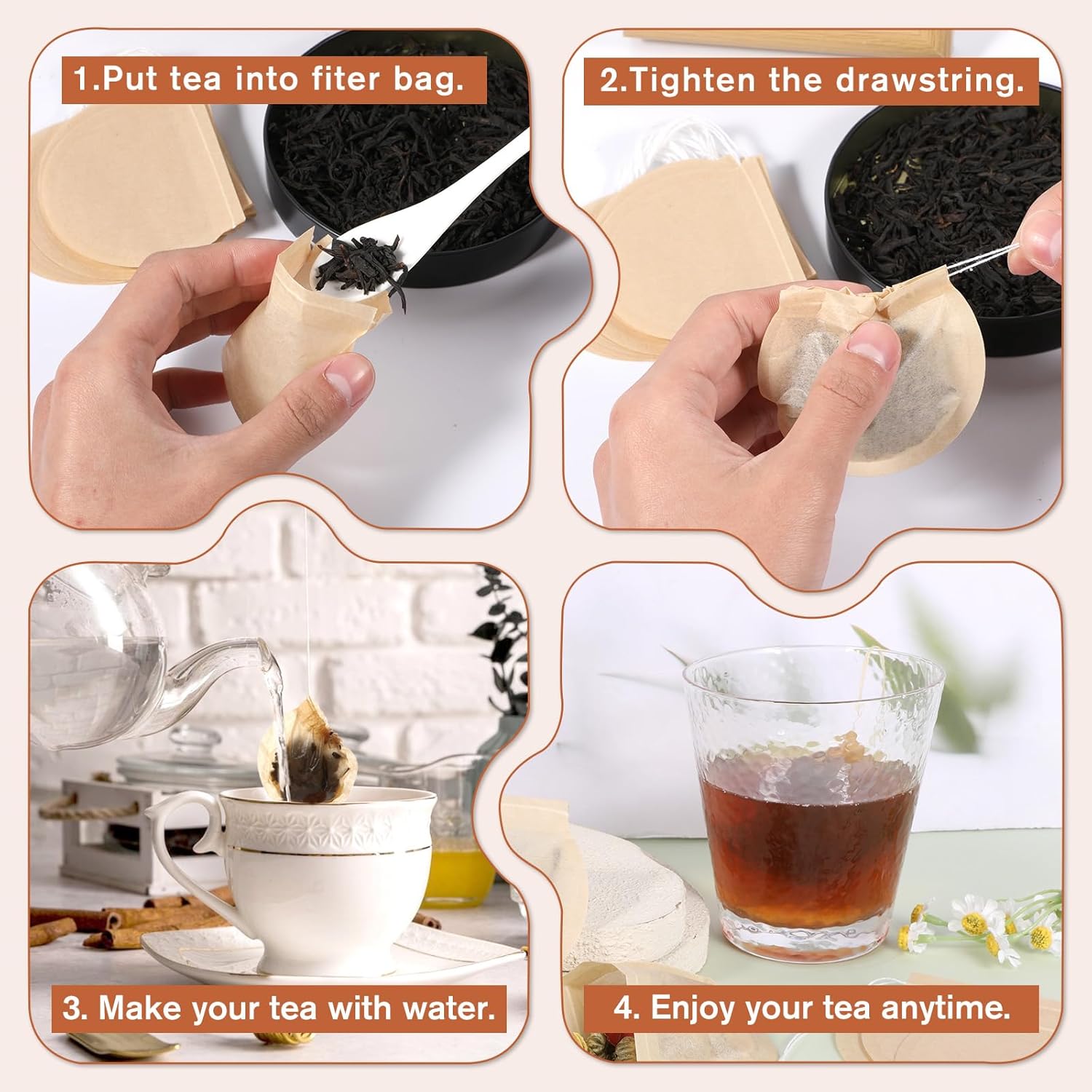 1.Put tea into fiter bag.

2.Tighten the drawstring.

3. Make your tea with water.

4. Enjoy your tea anytime.