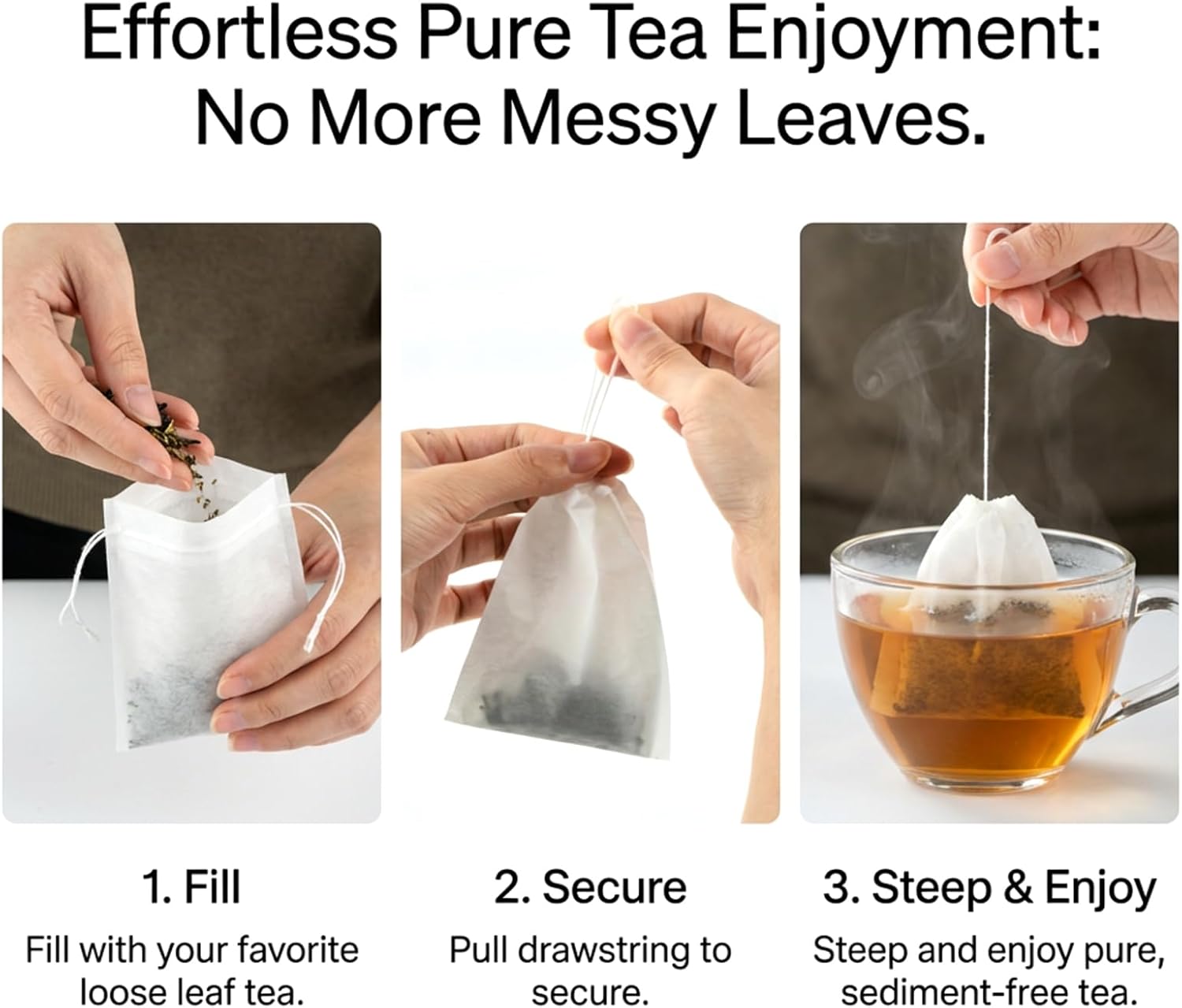 Effortless Pure Tea Enjoyment: No More Messy Leaves.

1. Fill
Fill with your favorite loose leaf tea.

2. Secure
Pull drawstring to secure.

3. Steep & Enjoy
Steep and enjoy pure, sediment-free tea.