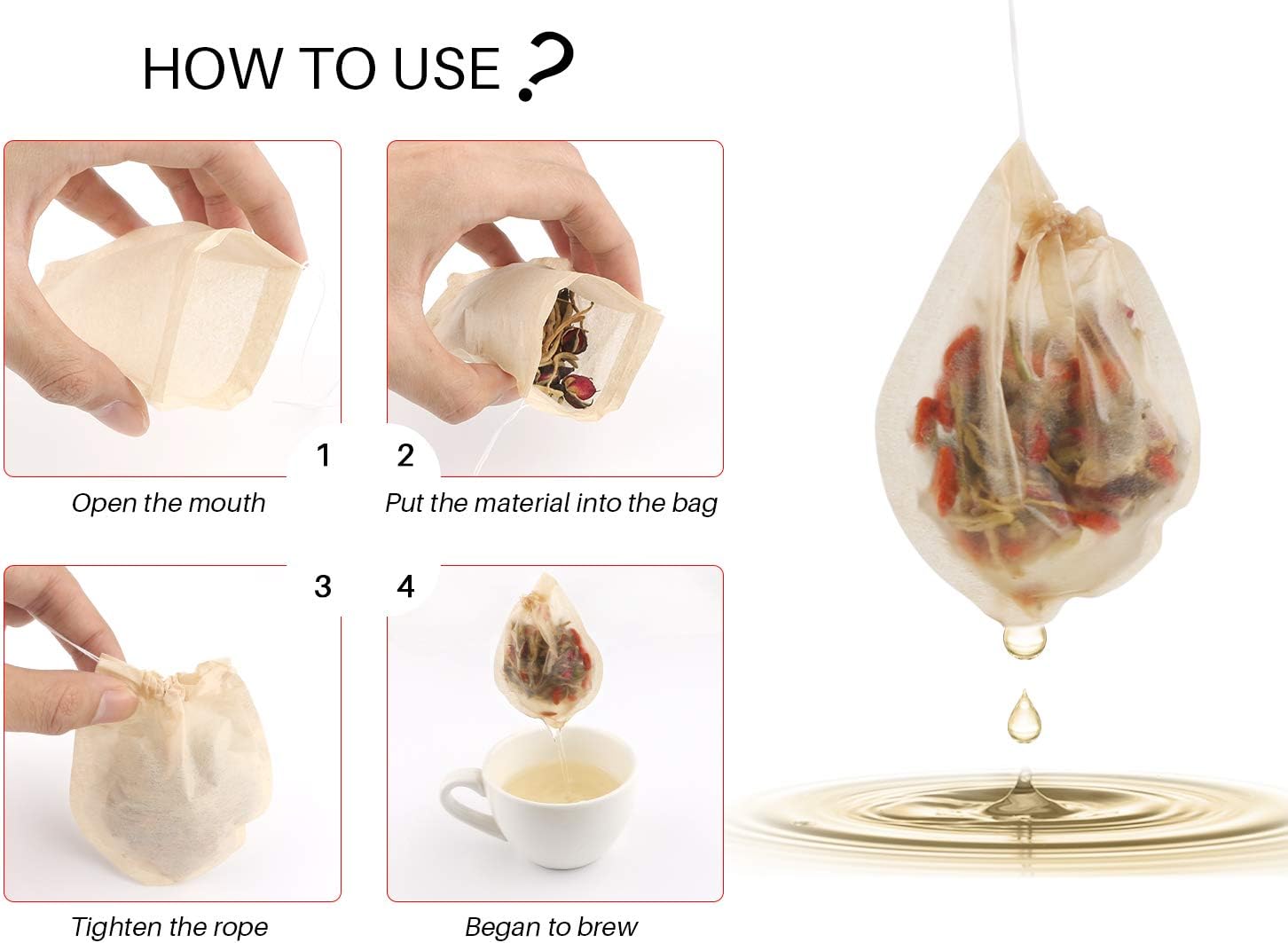 HOW TO USE ?

1

Open the mouth

2

Put the material into the bag

3

Tighten the rope

4

Began to brew